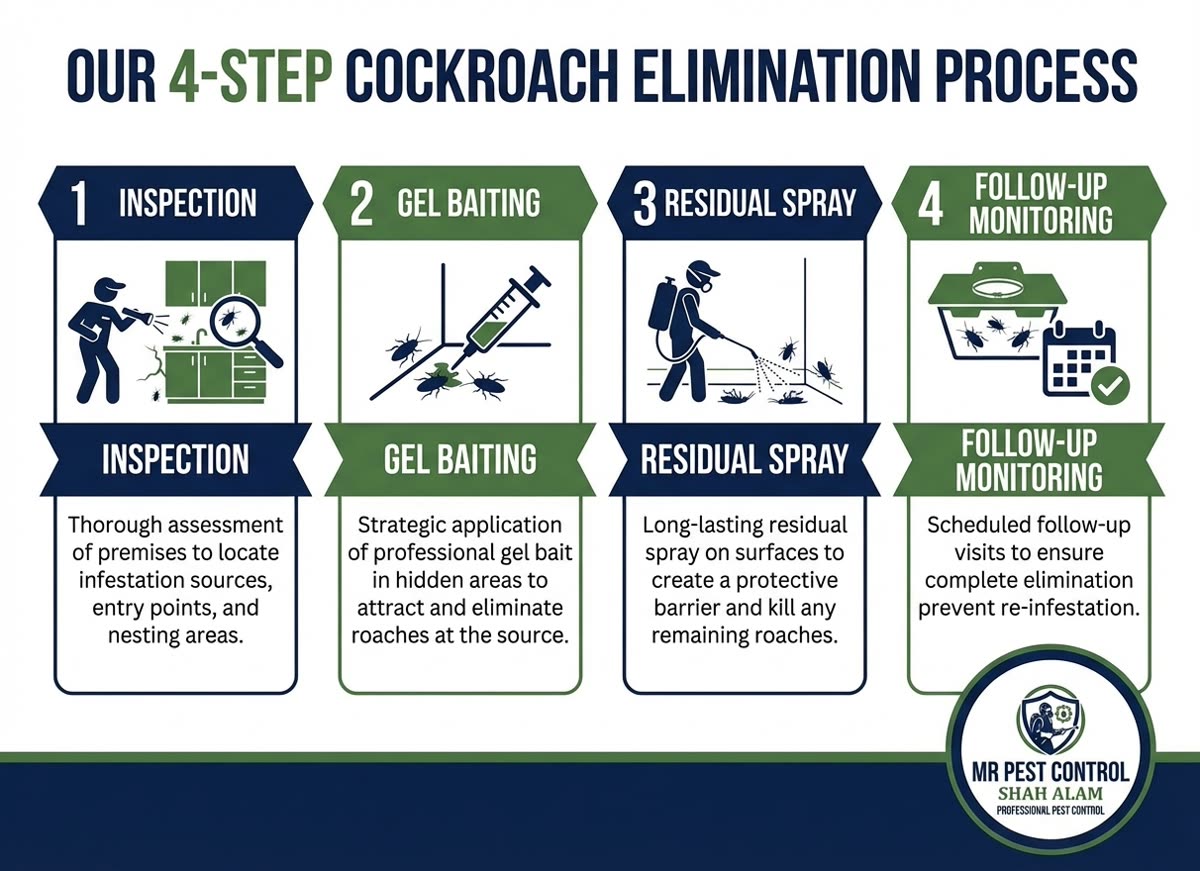 OUR 4-STEP COCKROACH ELIMINATION PROCESS

1 INSPECTION

INSPECTION

Thorough assessment of premises to locate infestation sources, entry points, and nesting areas.

2 GEL BAITING

GEL BAITING

Strategic application of professional gel bait in hidden areas to attract and eliminate roaches at the source.

3 RESIDUAL SPRAY

RESIDUAL SPRAY

Long-lasting residual spray on surfaces to create a protective barrier and kill any remaining roaches.

4 FOLLOW-UP MONITORING

FOLLOW-UP MONITORING

Scheduled follow-up visits to ensure complete elimination prevent re-infestation.

MR PEST CONTROL
SHAH ALAM
PROFESSIONAL PEST CONTROL