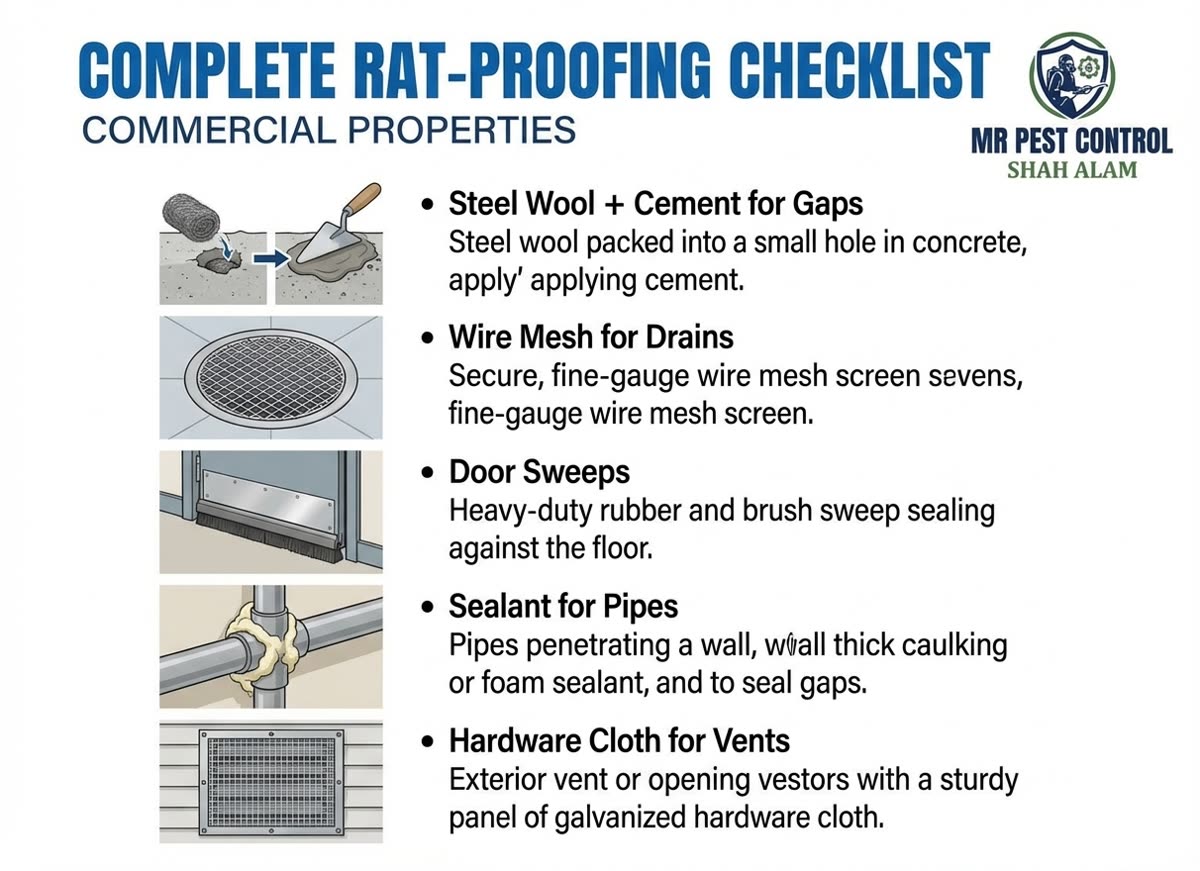 COMPLETE RAT-PROOFING CHECKLIST
COMMERCIAL PROPERTIES

MR PEST CONTROL
SHAH ALAM

• Steel Wool + Cement for Gaps
Steel wool packed into a small hole in concrete, apply' applying cement.

• Wire Mesh for Drains
Secure, fine-gauge wire mesh screen sevens, fine-gauge wire mesh screen.

• Door Sweeps
Heavy-duty rubber and brush sweep sealing against the floor.

• Sealant for Pipes
Pipes penetrating a wall, wall thick caulking or foam sealant, and to seal gaps.

• Hardware Cloth for Vents
Exterior vent or opening vestors with a sturdy panel of galvanized hardware cloth.