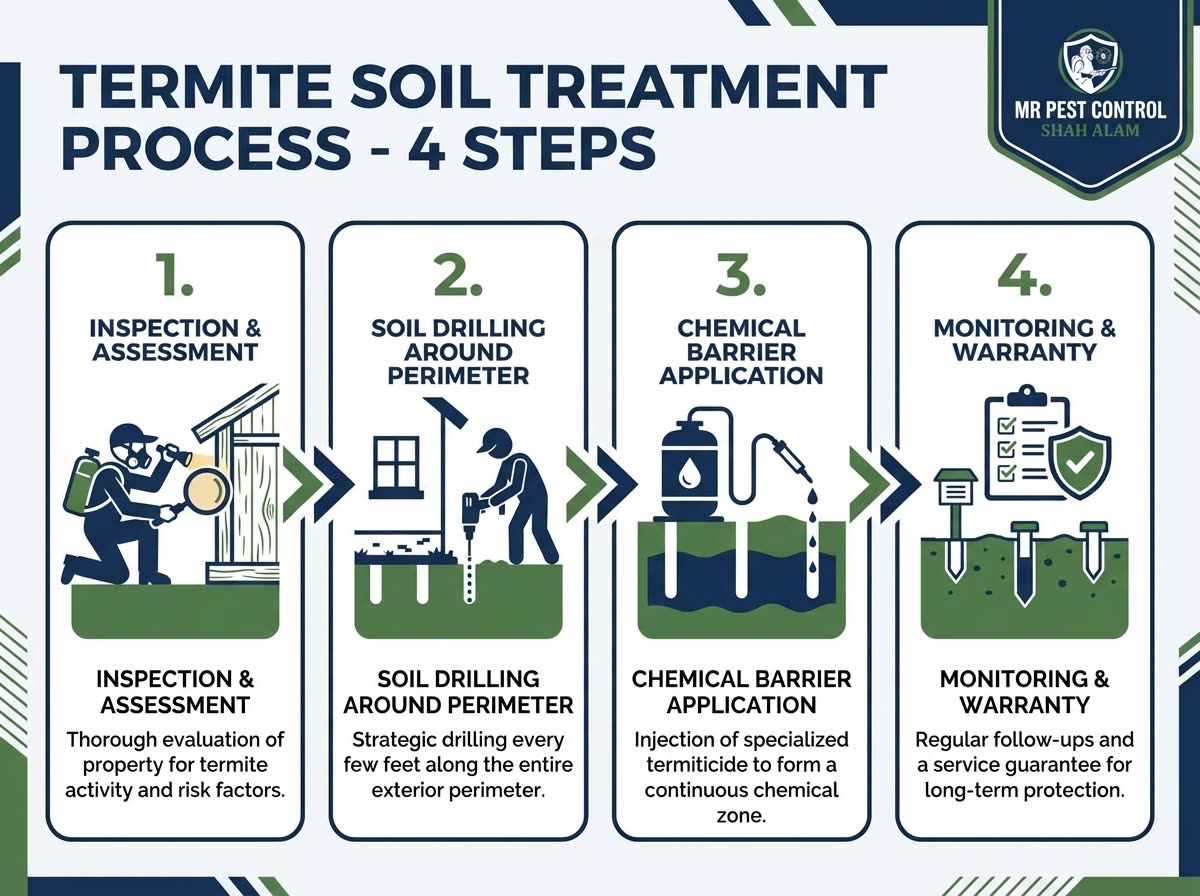 TERMITE SOIL TREATMENT PROCESS - 4 STEPS

MR PEST CONTROL
SHAH ALAM

1.
INSPECTION & ASSESSMENT

INSPECTION & ASSESSMENT
Thorough evaluation of property for termite activity and risk factors.

2.
SOIL DRILLING AROUND PERIMETER

SOIL DRILLING AROUND PERIMETER
Strategic drilling every few feet along the entire exterior perimeter.

3.
CHEMICAL BARRIER APPLICATION

CHEMICAL BARRIER APPLICATION
Injection of specialized termiticide to form a continuous chemical zone.

4.
MONITORING & WARRANTY

MONITORING & WARRANTY
Regular follow-ups and a service guarantee for long-term protection.